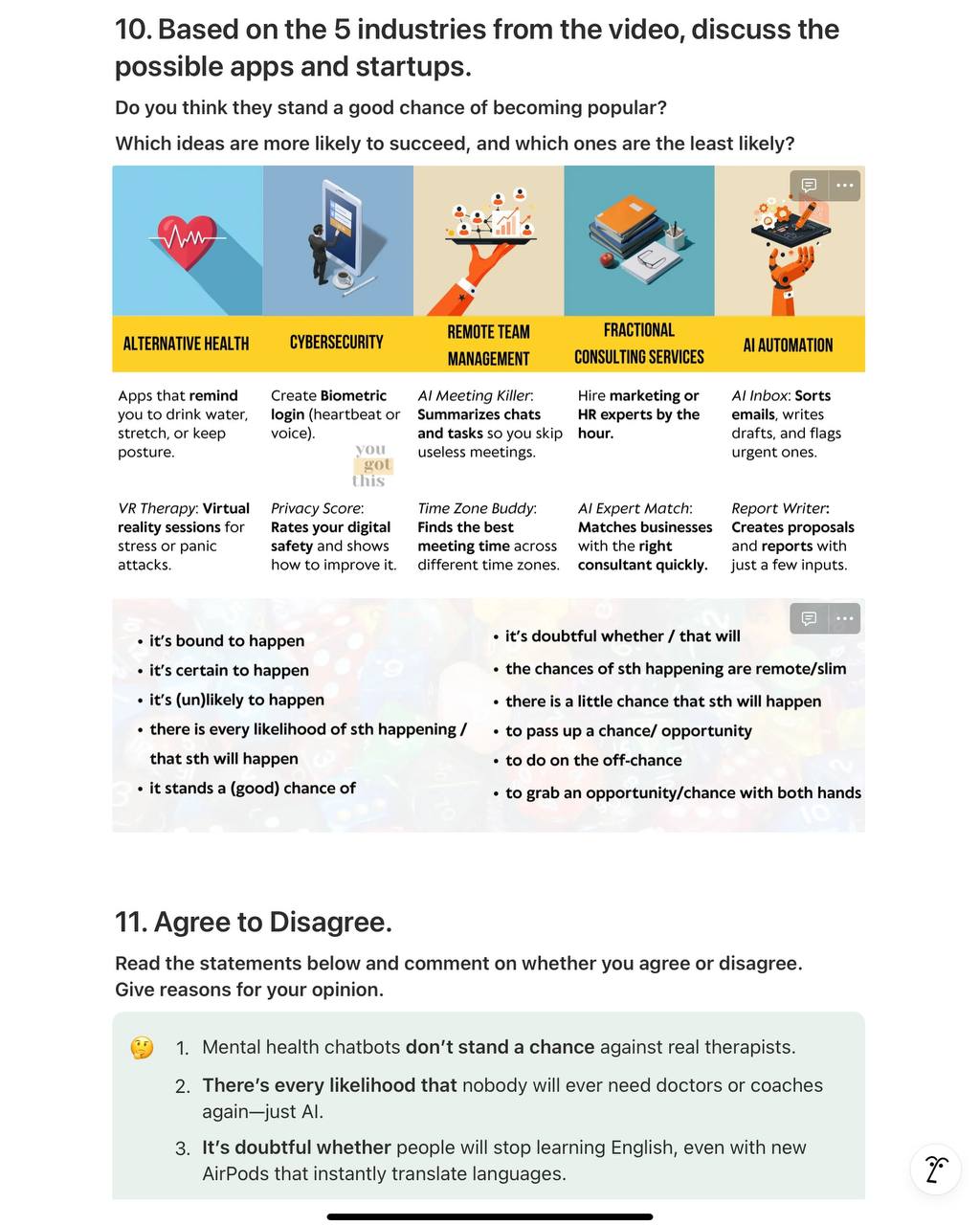 10. Based on the 5 industries from the video, discuss the possible apps and startups.

Do you think they stand a good chance of becoming popular?

Which ideas are more likely to succeed, and which ones are the least likely?

| ALTERNATIVE HEALTH | CYBERSECURITY | REMOTE TEAM MANAGEMENT | FRACTIONAL CONSULTING SERVICES | AI AUTOMATION |
|---|---|---|---|---|
| Apps that remind you to drink water, stretch, or keep posture. | Create Biometric login (heartbeat or voice). | AI Meeting Killer: Summarizes chats and tasks so you skip useless meetings. | Hire marketing or HR experts by the hour. | AI Inbox: Sorts emails, writes drafts, and flags urgent ones. |
| VR Therapy: Virtual reality sessions for stress or panic attacks. | Privacy Score: Rates your digital safety and shows how to improve it. | Time Zone Buddy: Finds the best meeting time across different time zones. | AI Expert Match: Matches businesses with the right consultant quickly. | Report Writer: Creates proposals and reports with just a few inputs. |

you got this

• it's bound to happen
• it's certain to happen
• it's (un)likely to happen
• there is every likelihood of sth happening / that sth will happen
• it stands a (good) chance of

• it's doubtful whether / that will
• the chances of sth happening are remote/slim
• there is a little chance that sth will happen
• to pass up a chance/ opportunity
• to do on the off-chance
• to grab an opportunity/chance with both hands

11. Agree to Disagree.

Read the statements below and comment on whether you agree or disagree. Give reasons for your opinion.

1. Mental health chatbots don't stand a chance against real therapists.
2. There's every likelihood that nobody will ever need doctors or coaches again—just AI.
3. It's doubtful whether people will stop learning English, even with new AirPods that instantly translate languages.