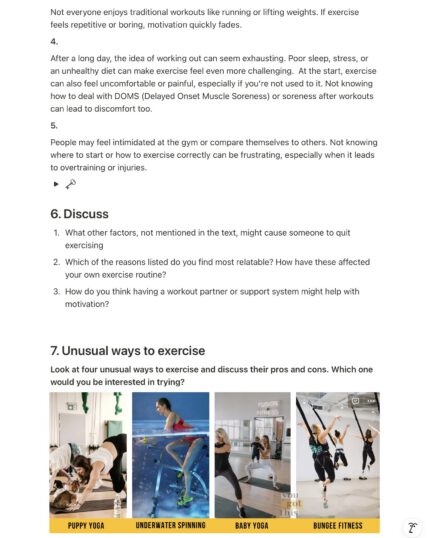 Not everyone enjoys traditional workouts like running or lifting weights. If exercise feels repetitive or boring, motivation quickly fades.

4.

After a long day, the idea of working out can seem exhausting. Poor sleep, stress, or an unhealthy diet can make exercise feel even more challenging. At the start, exercise can also feel uncomfortable or painful, especially if you're not used to it. Not knowing how to deal with DOMS (Delayed Onset Muscle Soreness) or soreness after workouts can lead to discomfort too.

5.

People may feel intimidated at the gym or compare themselves to others. Not knowing where to start or how to exercise correctly can be frustrating, especially when it leads to overtraining or injuries.

6. Discuss

1. What other factors, not mentioned in the text, might cause someone to quit exercising
2. Which of the reasons listed do you find most relatable? How have these affected your own exercise routine?
3. How do you think having a workout partner or support system might help with motivation?

7. Unusual ways to exercise

Look at four unusual ways to exercise and discuss their pros and cons. Which one would you be interested in trying?

you got this

PUPPY YOGA

UNDERWATER SPINNING

BABY YOGA

BUNGEE FITNESS